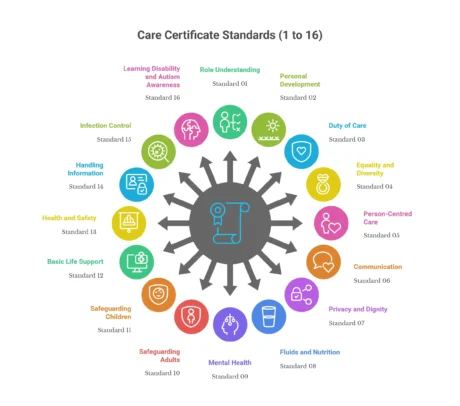 Care Certificate Standards (1 to 16)

Role Understanding

Standard 01

Personal Development

Standard 02

Duty of Care

Standard 03

Equality and Diversity

Standard 04

Person-Centred Care

Standard 05

Communication

Standard 06

Privacy and Dignity

Standard 07

Fluids and Nutrition

Standard 08

Mental Health

Standard 09

Safeguarding Adults

Standard 10

Safeguarding Children

Standard 11

Basic Life Support

Standard 12

Health and Safety

Standard 13

Handling Information

Standard 14

Infection Control

Standard 15

Learning Disability and Autism Awareness

Standard 16